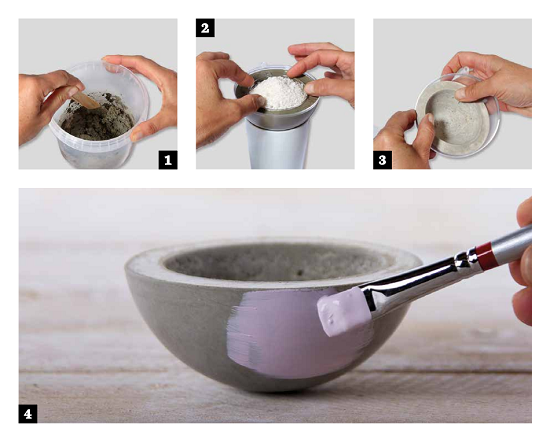 1

2

3

4